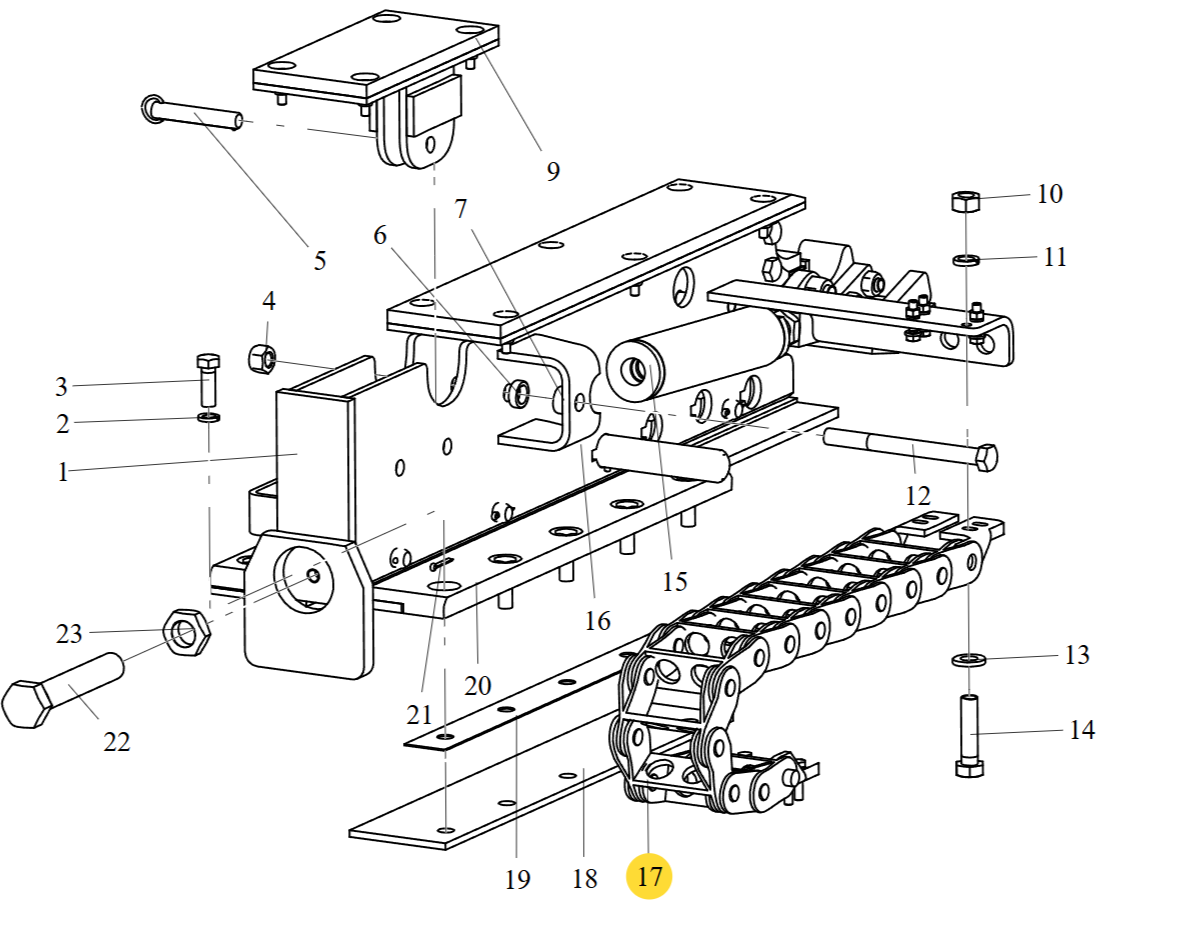 9
5
7
6
10
11
4
3
2
1
12
15
16
23
20
21
22
13
14
19
18
17